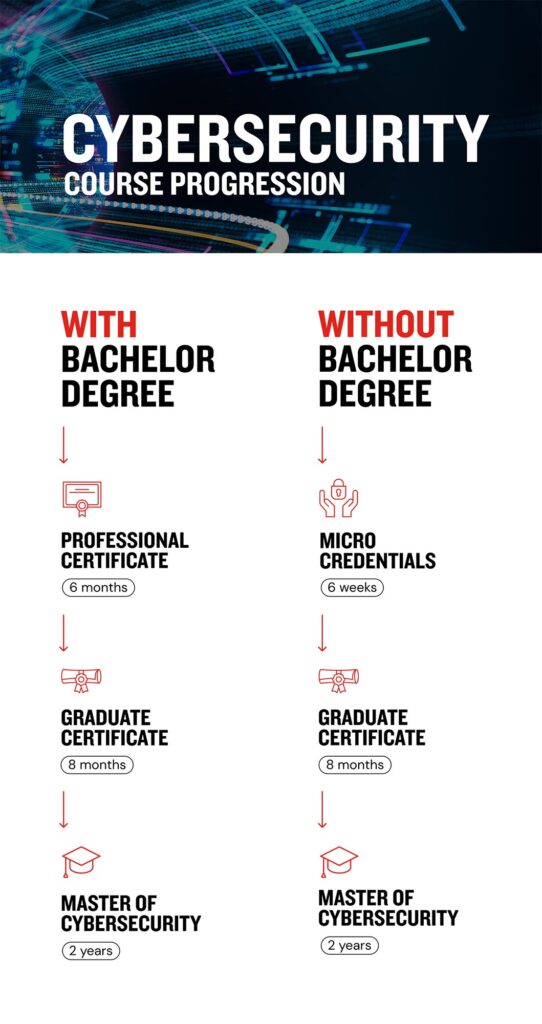 CYBERSECURITY
COURSE PROGRESSION

WITH
BACHELOR
DEGREE

PROFESSIONAL CERTIFICATE
6 months

GRADUATE CERTIFICATE
8 months

MASTER OF CYBERSECURITY
2 years

WITHOUT
BACHELOR
DEGREE

MICRO CREDENTIALS
6 weeks

GRADUATE CERTIFICATE
8 months

MASTER OF CYBERSECURITY
2 years